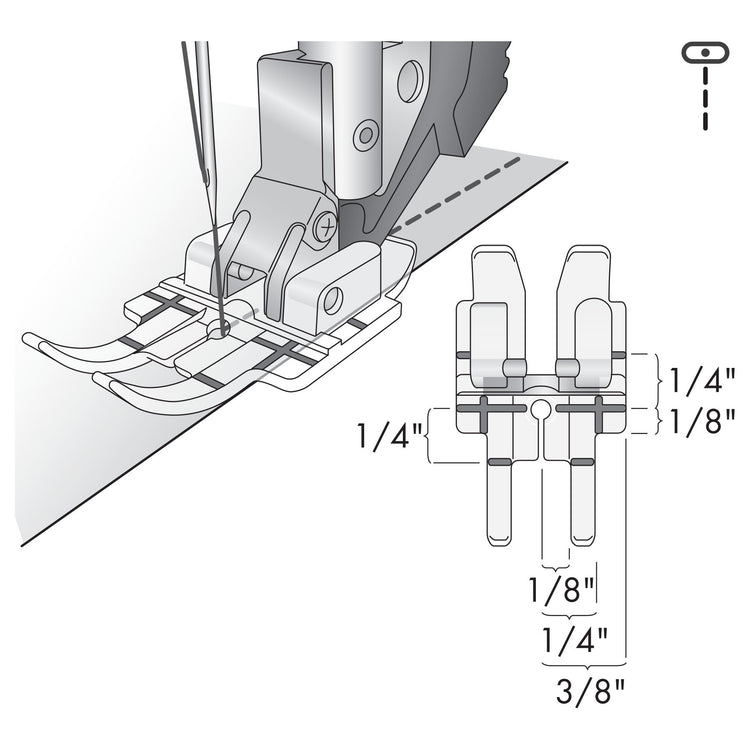 1/4"
1/8"
1/4"
1/8"
1/4"
3/8"