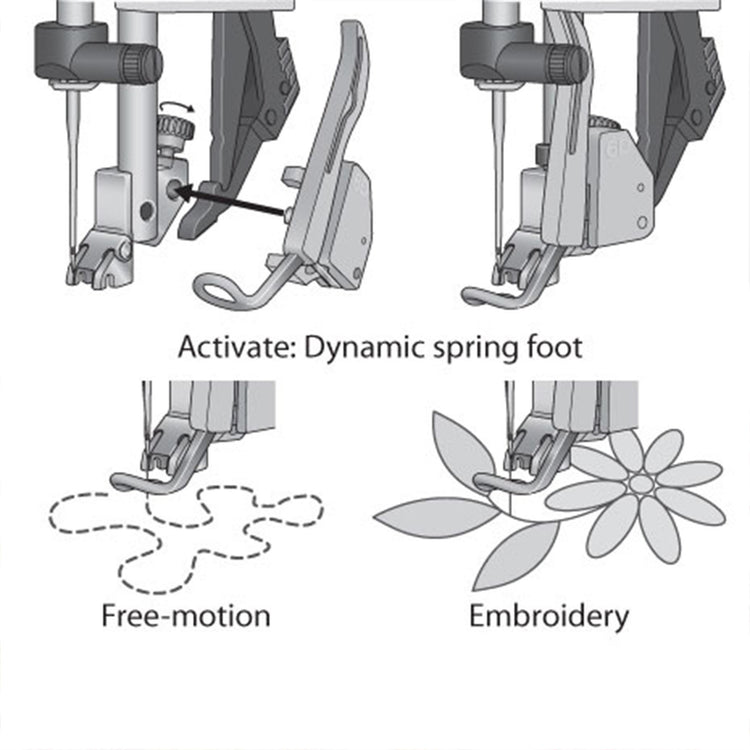 Activate: Dynamic spring foot

Free-motion

Embroidery